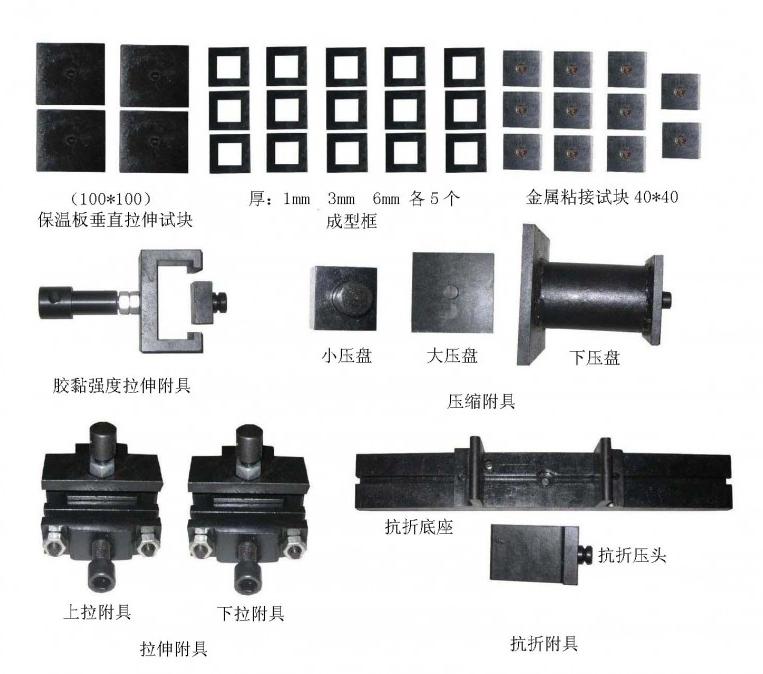 （100*100）
保温板垂直拉伸试块

厚：1mm 3mm 6mm 各 5 个
成型框

金属粘接试块 40*40

胶黏强度拉伸附具

小压盘

大压盘

下压盘

压缩附具

上拉附具

下拉附具

拉伸附具

抗折底座

抗折压头

抗折附具